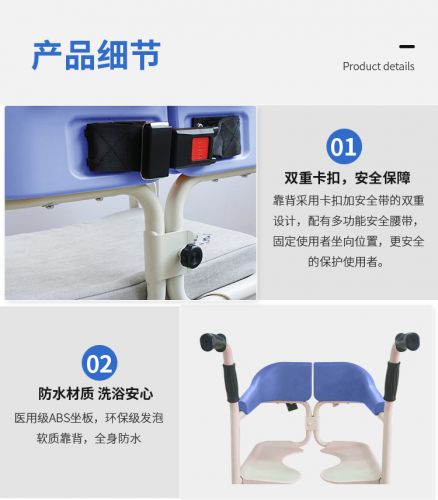 产品细节

Product details

01

双重卡扣，安全保障

靠背采用卡扣加安全带的双重设计，配有多功能安全腰带，固定使用者坐向位置，更安全的保护使用者。

02

防水材质 洗浴安心

医用级ABS坐板，环保级发泡软质靠背，全身防水