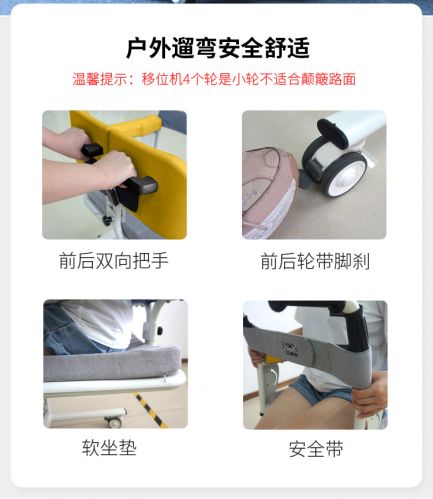 户外遛弯安全舒适

温馨提示：移位机4个轮是小轮不适合颠簸路面

前后双向把手

前后轮带脚刹

软坐垫

安全带